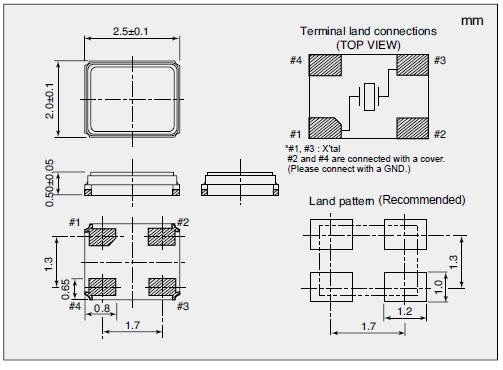 mm

2.5±0.1

2.0±0.1

0.50±0.05

#1 #2

1.3

0.65

#4 #3

0.8

1.7

Terminal land connections
(TOP VIEW)

#4 #3

#1 #2

*#1, #3 : X'tal
#2 and #4 are connected with a cover.
(Please connect with a GND.)

Land pattern (Recommended)

1.3

1.0

1.2

1.7